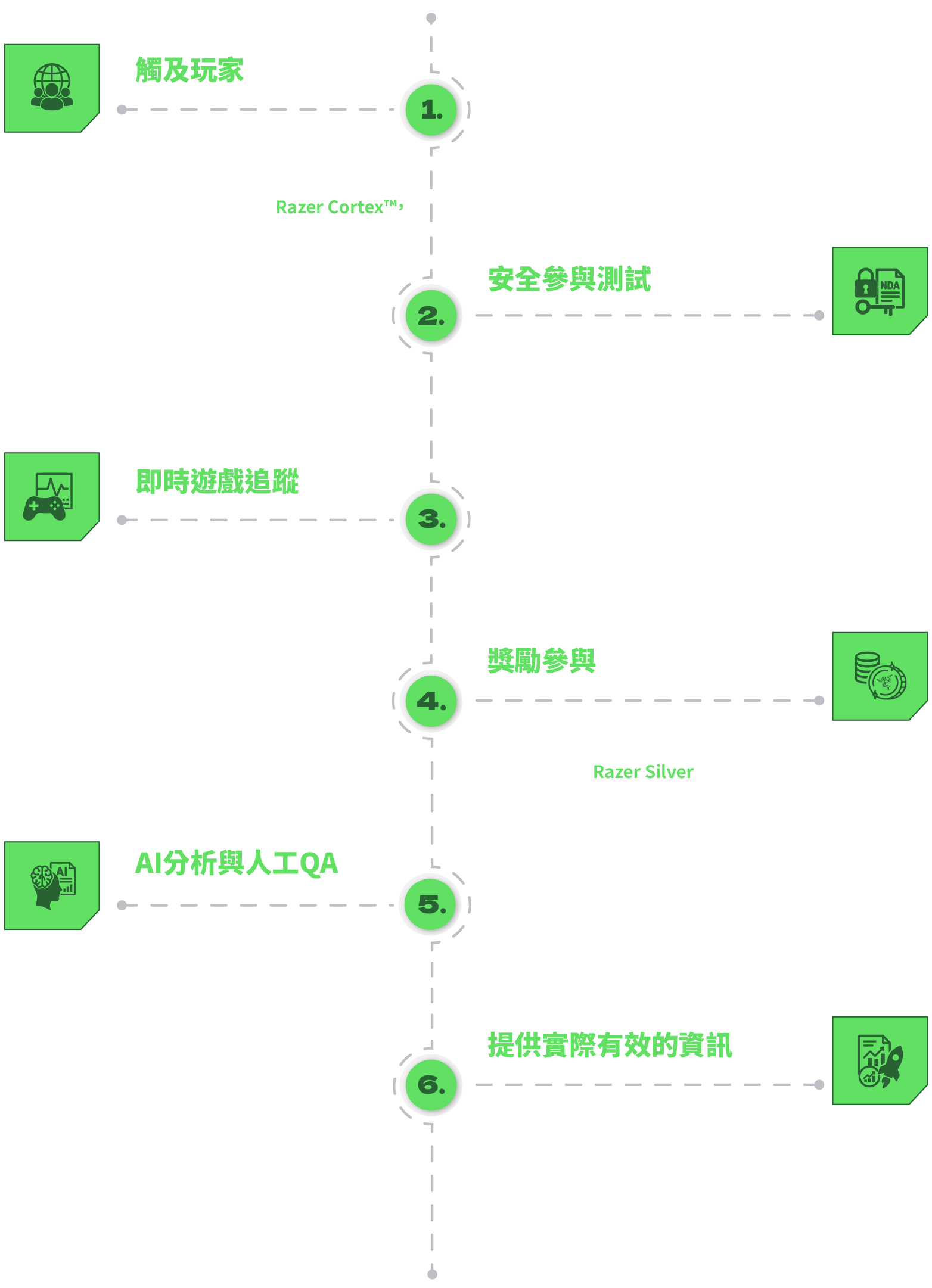 觸及玩家

1.

Razer Cortex™，

安全參與測試

NDA

2.

即時遊戲追蹤

3.

獎勵參與

4.

Razer Silver

AI分析與人工QA

AI

5.

提供實際有效的資訊

6.